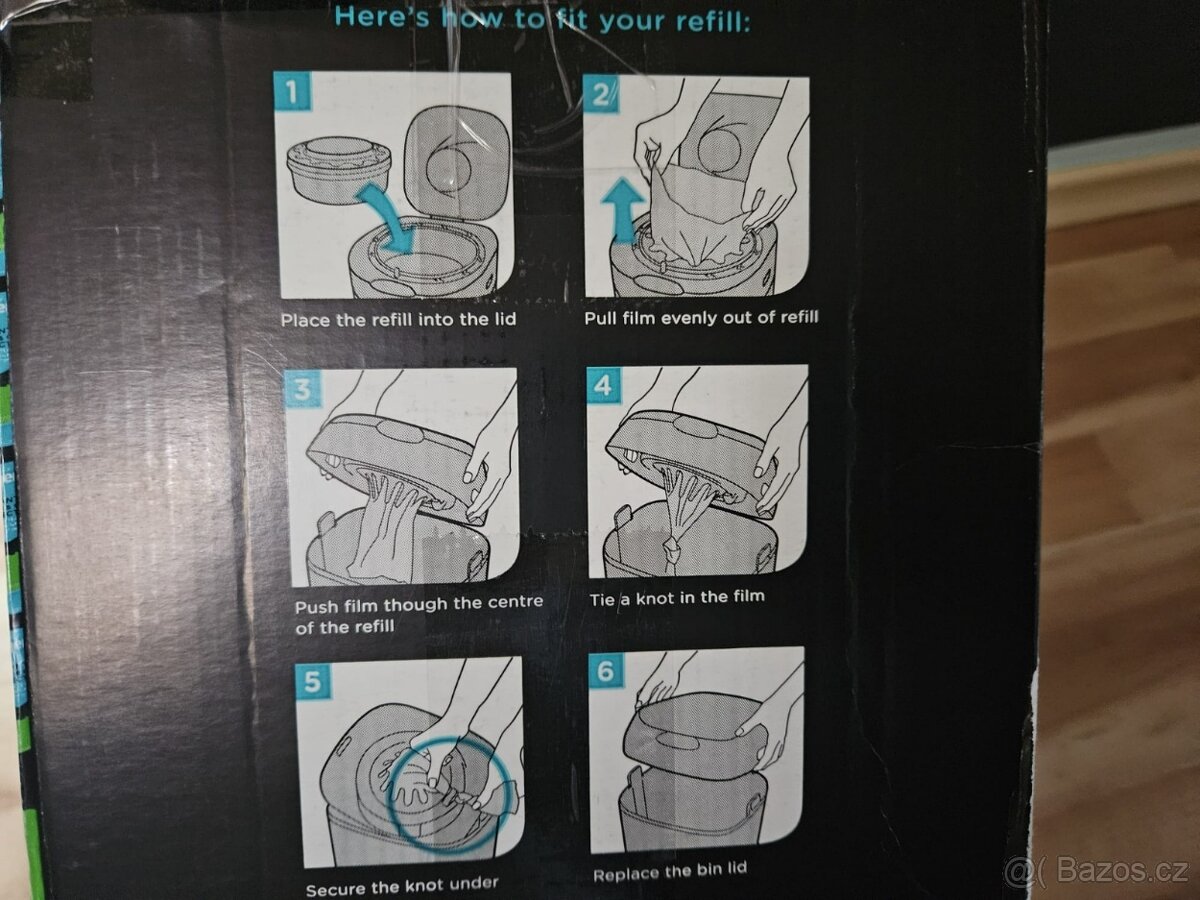 Here's how to fit your refill:

1

Place the refill into the lid

2

Pull film evenly out of refill

3

Push film though the centre of the refill

4

Tie a knot in the film

5

Secure the knot under

6

Replace the bin lid

@( Bazos.cz